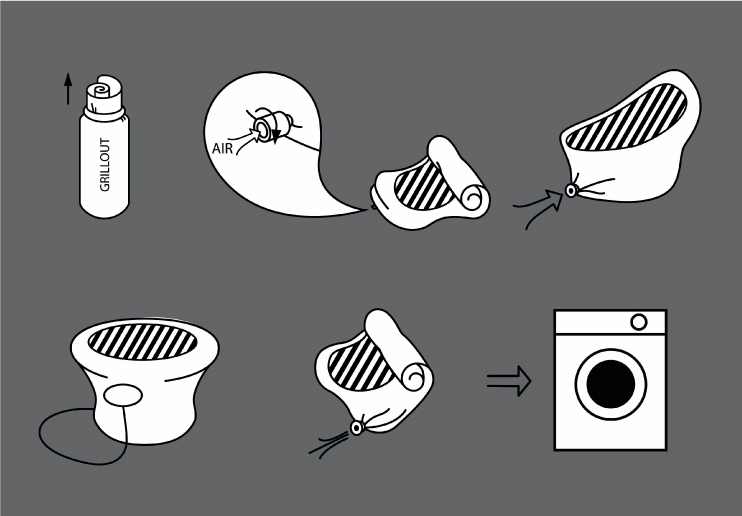 GRILLOUT

AIR